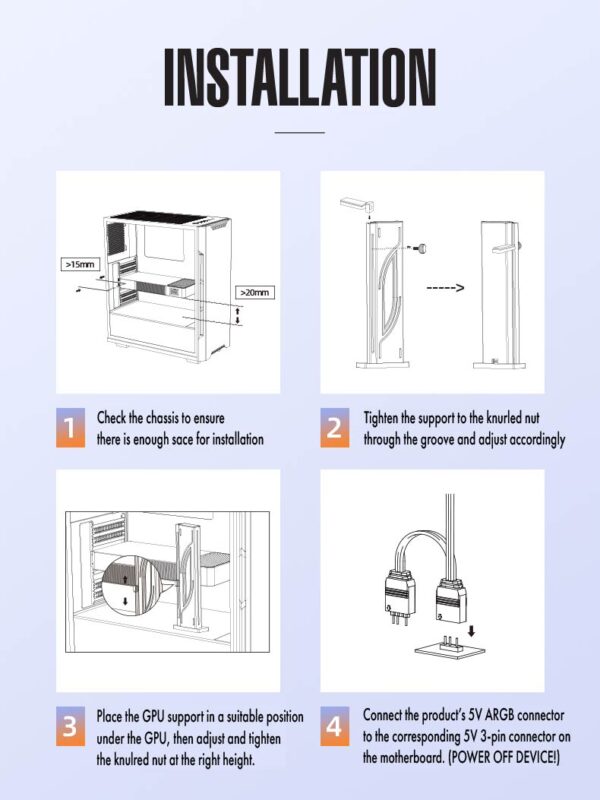 INSTALLATION

>15mm

>20mm

1 Check the chassis to ensure there is enough sace for installation

2 Tighten the support to the knurled nut through the groove and adjust accordingly

3 Place the GPU support in a suitable position under the GPU, then adjust and tighten the knulred nut at the right height.

4 Connect the product's 5V ARGB connector to the corresponding 5V 3-pin connector on the motherboard. (POWER OFF DEVICE!)